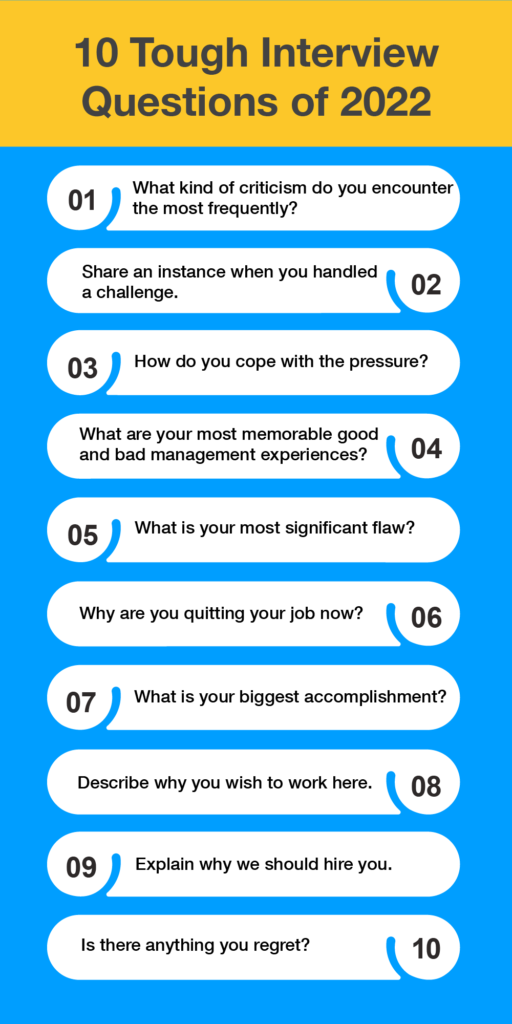 10 Tough Interview Questions of 2022

01 What kind of criticism do you encounter the most frequently?

Share an instance when you handled a challenge. 02

03 How do you cope with the pressure?

What are your most memorable good and bad management experiences? 04

05 What is your most significant flaw?

Why are you quitting your job now? 06

07 What is your biggest accomplishment?

Describe why you wish to work here. 08

09 Explain why we should hire you.

Is there anything you regret? 10